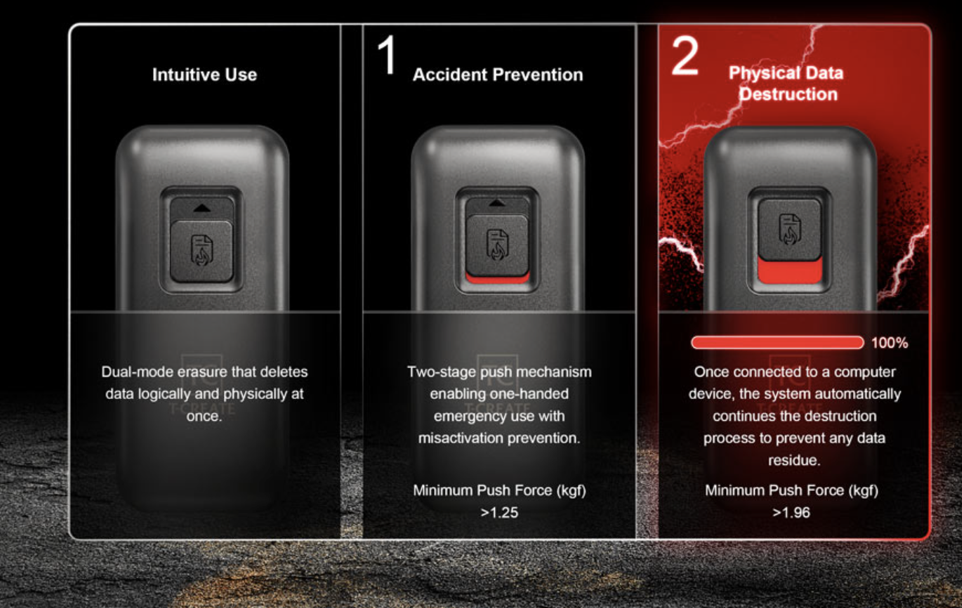 Intuitive Use

Dual-mode erasure that deletes data logically and physically at once.

1 Accident Prevention

Two-stage push mechanism enabling one-handed emergency use with misactivation prevention.

Minimum Push Force (kgf)
>1.25

2 Physical Data Destruction

100%

Once connected to a computer device, the system automatically continues the destruction process to prevent any data residue.

Minimum Push Force (kgf)
>1.96